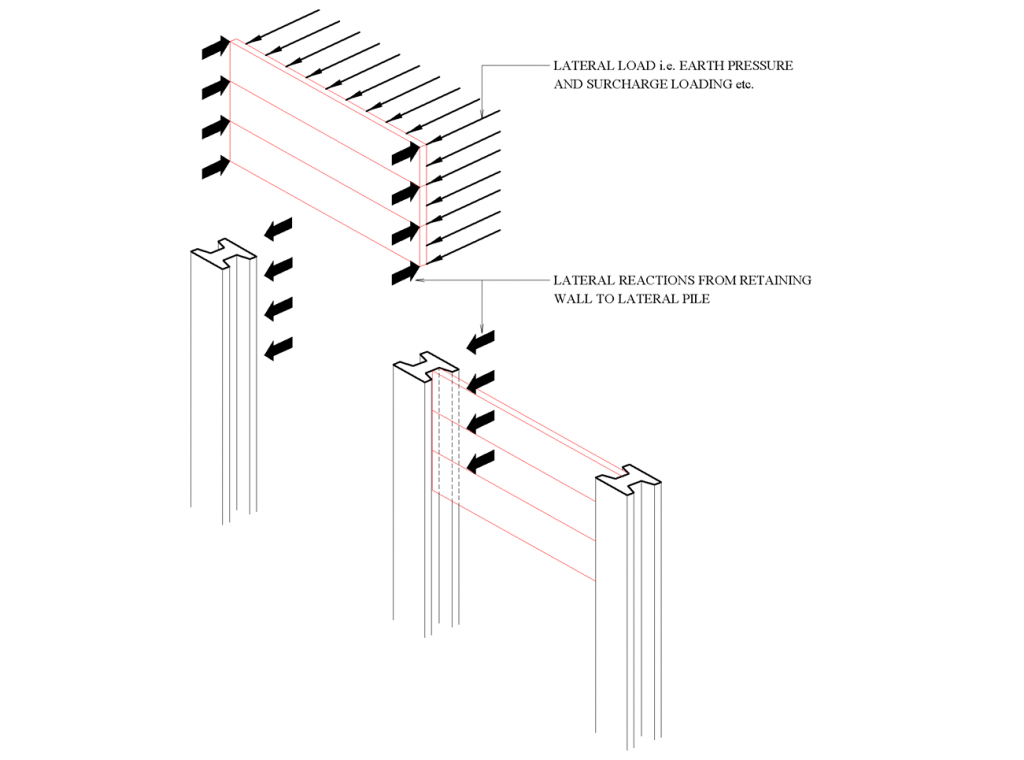 LATERAL LOAD i.e. EARTH PRESSURE AND SURCHARGE LOADING etc.

LATERAL REACTIONS FROM RETAINING WALL TO LATERAL PILE